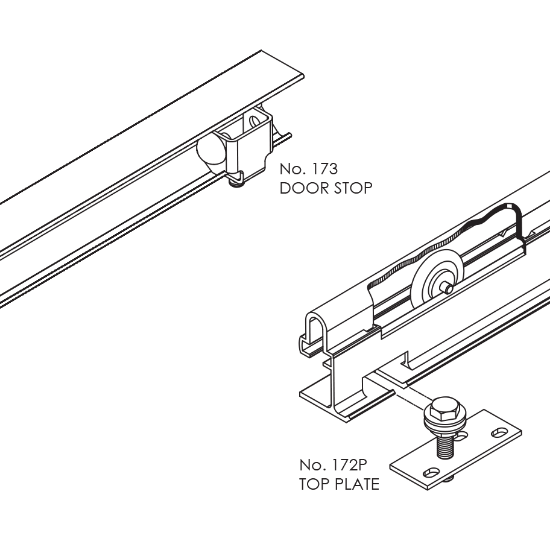 No. 173
DOOR STOP

No. 172P
TOP PLATE