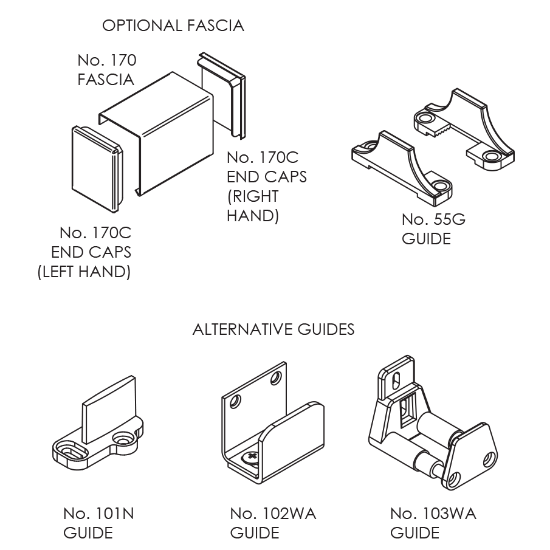 OPTIONAL FASCIA

No. 170
FASCIA

No. 170C
END CAPS
(RIGHT
HAND)

No. 170C
END CAPS
(LEFT HAND)

No. 55G
GUIDE

ALTERNATIVE GUIDES

No. 101N
GUIDE

No. 102WA
GUIDE

No. 103WA
GUIDE